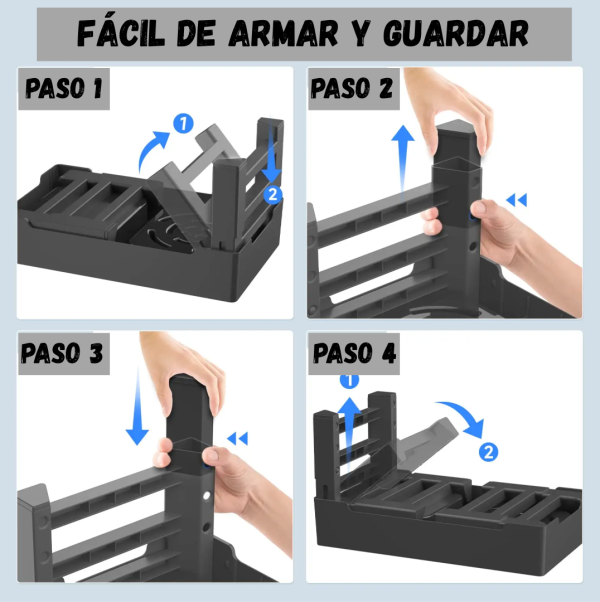 FÁCIL DE ARMAR Y GUARDAR

PASO 1

1

2

PASO 2

PASO 3

PASO 4

1

2