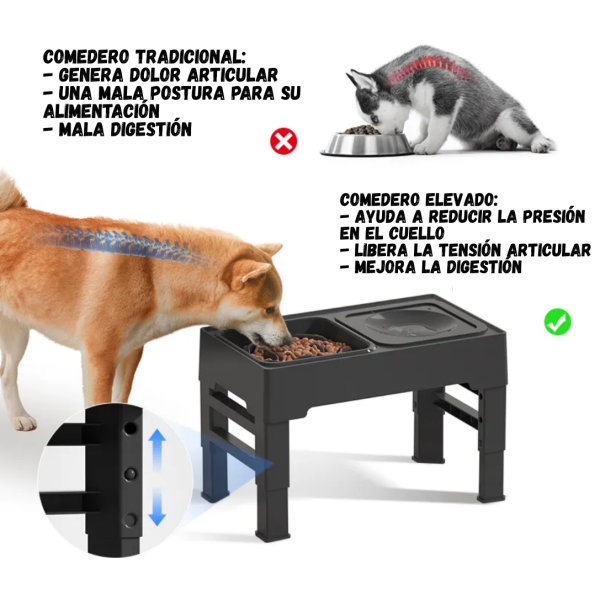 COMEDERO TRADICIONAL:
- GENERA DOLOR ARTICULAR
- UNA MALA POSTURA PARA SU ALIMENTACIÓN
- MALA DIGESTIÓN

COMEDERO ELEVADO:
- AYUDA A REDUCIR LA PRESIÓN EN EL CUELLO
- LIBERA LA TENSIÓN ARTICULAR
- MEJORA LA DIGESTIÓN